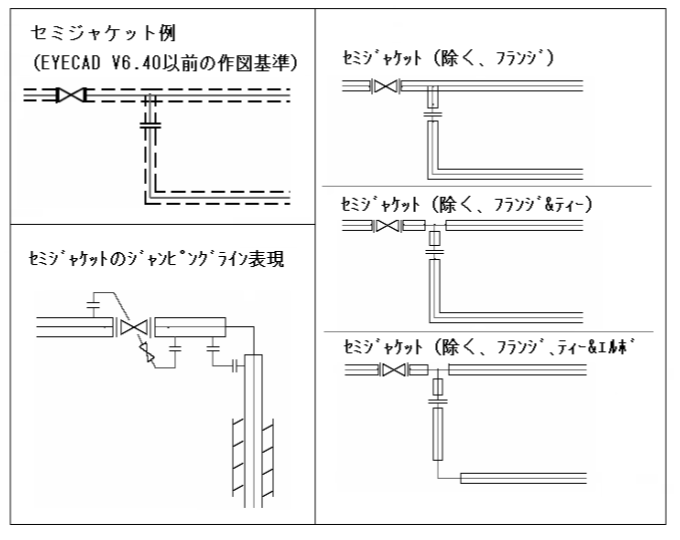 セミジャケット例
(EYECAD V6.40以前の作図基準)

ｾﾐｼﾞｬｹｯﾄのｼﾞｬﾝﾋﾟﾝｸﾞﾗｲﾝ表現

ｾﾐｼﾞｬｹｯﾄ（除く、ﾌﾗﾝｼﾞ）

ｾﾐｼﾞｬｹｯﾄ（除く、ﾌﾗﾝｼﾞ&ﾃｨｰ）

ｾﾐｼﾞｬｹｯﾄ（除く、ﾌﾗﾝｼﾞ、ﾃｨｰ&ｴﾙﾎﾞ