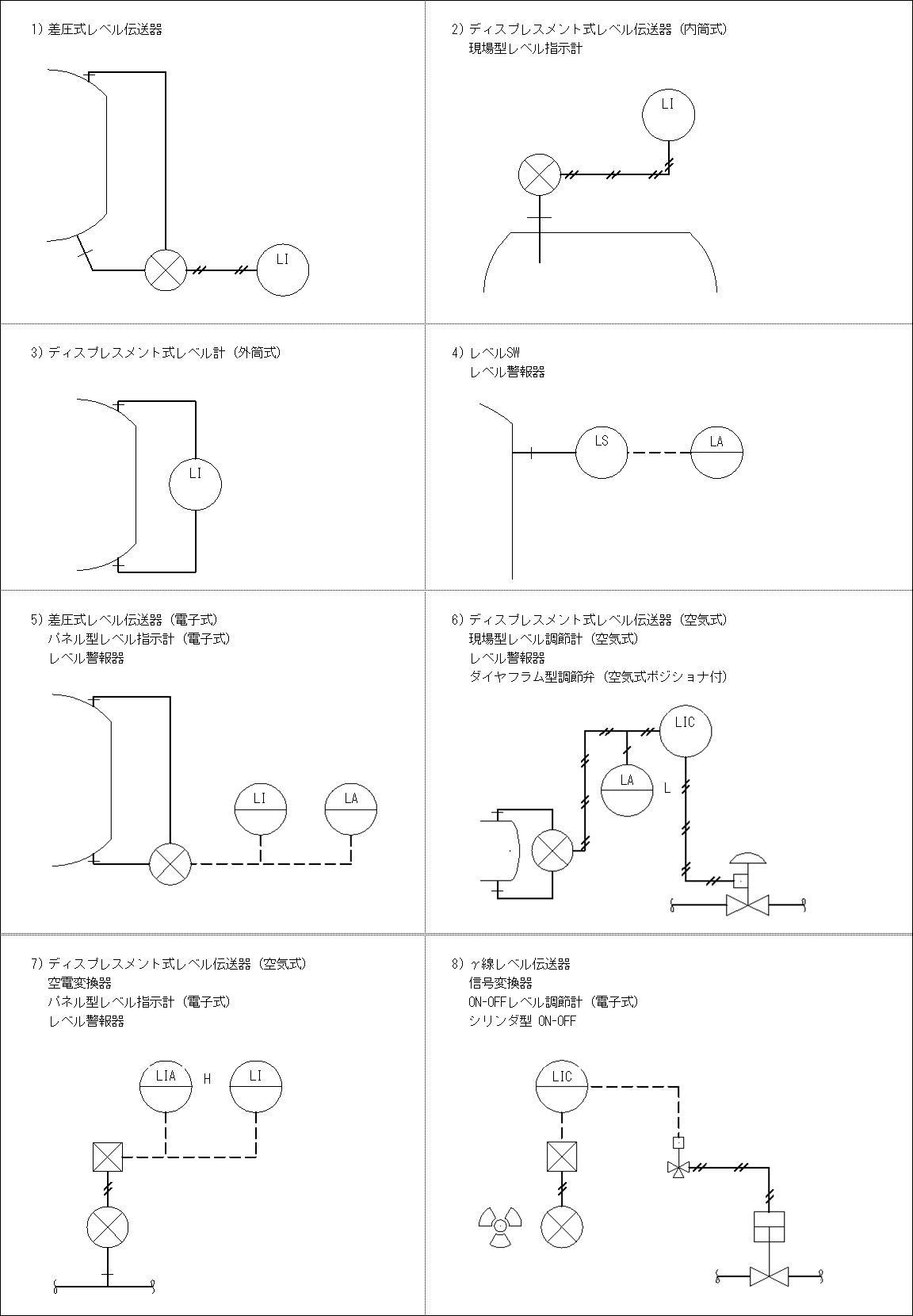 1) 差圧式レベル伝送器

LI

2) ディスプレスメント式レベル伝送器（内筒式）
現場型レベル指示計

LI

3) ディスプレスメント式レベル計（外筒式）

LI

4) レベルSW
レベル警報器

LS

LA

5) 差圧式レベル伝送器（電子式）
パネル型レベル指示計（電子式）
レベル警報器

LI

LA

6) ディスプレスメント式レベル伝送器（空気式）
現場型レベル調節計（空気式）
レベル警報器
ダイヤフラム型調節弁（空気式ポジショナ付）

LIC

LA

L

7) ディスプレスメント式レベル伝送器（空気式）
空電変換器
パネル型レベル指示計（電子式）
レベル警報器

LIA

H

LI

8) γ線レベル伝送器
信号変換器
ON-OFFレベル調節計（電子式）
シリンダ型 ON-OFF

LIC