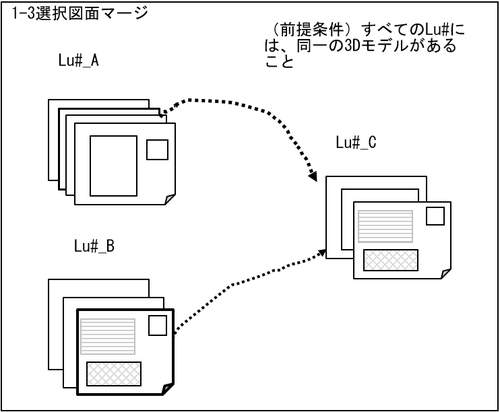 1-3選択図面マージ

（前提条件）すべてのLu#には、同一の3Dモデルがあること

Lu#_A

Lu#_C

Lu#_B