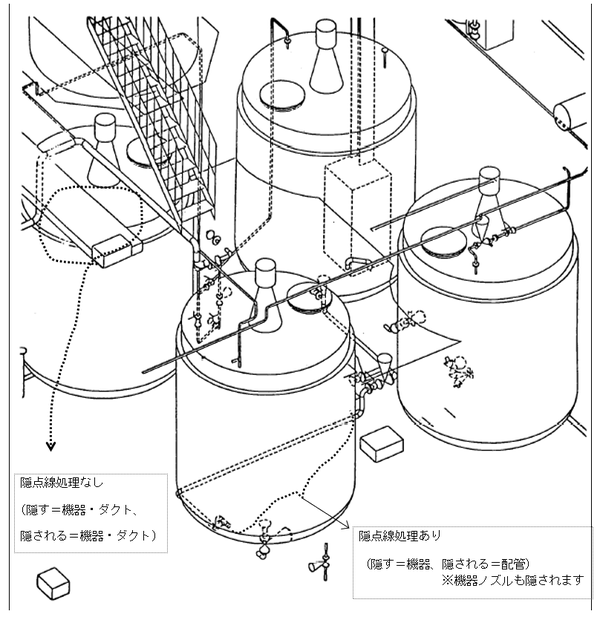 隠点線処理なし

(隠す＝機器・ダクト、

隠される＝機器・ダクト)

隠点線処理あり

(隠す＝機器、隠される＝配管)
※機器ノズルも隠されます