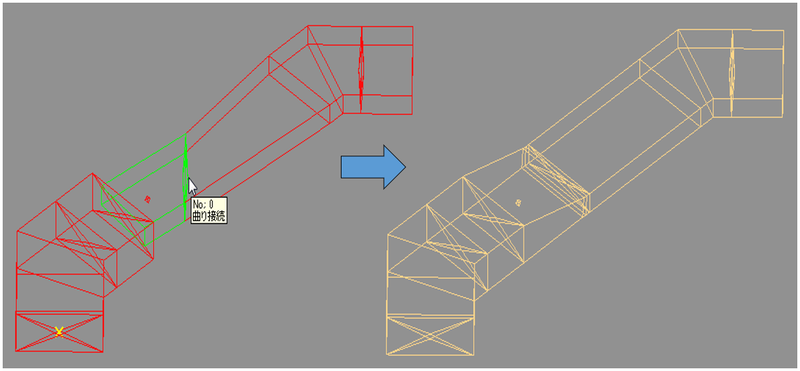 No: 0
曲り接続