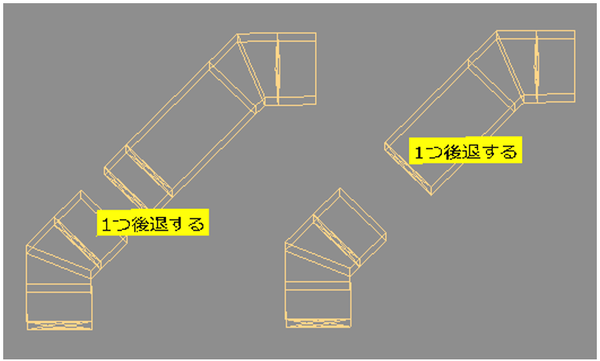 1つ後退する

1つ後退する