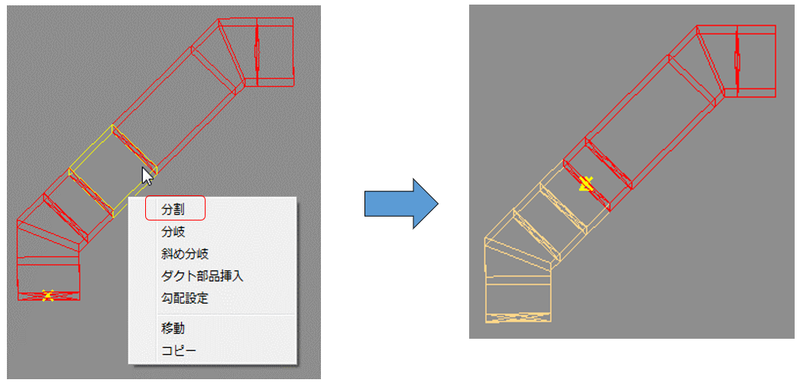 分割
分岐
斜め分岐
ダクト部品挿入
勾配設定
移動
コピー