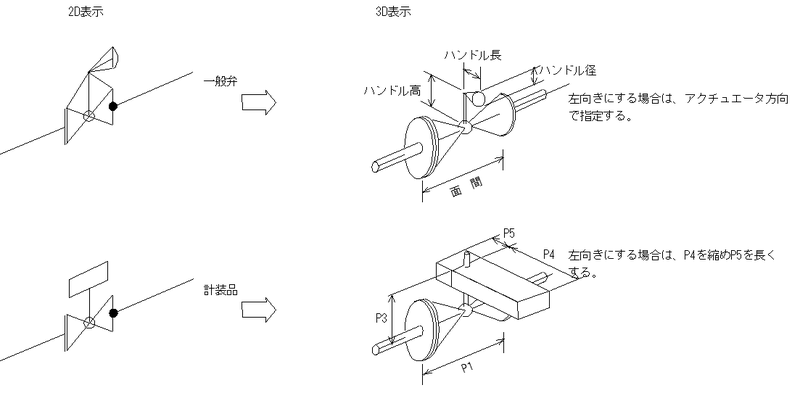 2D表示

3D表示

一般弁

ハンドル長

ハンドル径

ハンドル高

左向きにする場合は、アクチュエータ方向で指定する。

面 間

計装品

P5

P4

左向きにする場合は、P4を縮めP5を長くする。

P3

P1