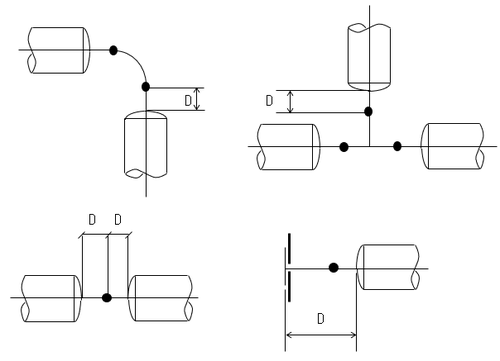 D

D

D D

D