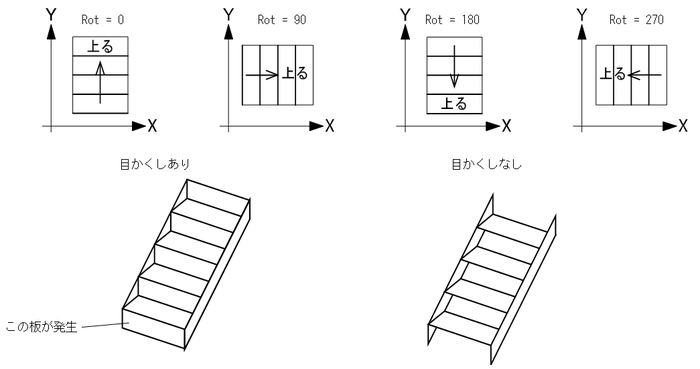 Y
Rot = 0
上る
X

Y
Rot = 90
上る
X

Y
Rot = 180
上る
X

Y
Rot = 270
上る
X

目かくしあり

この板が発生

目かくしなし